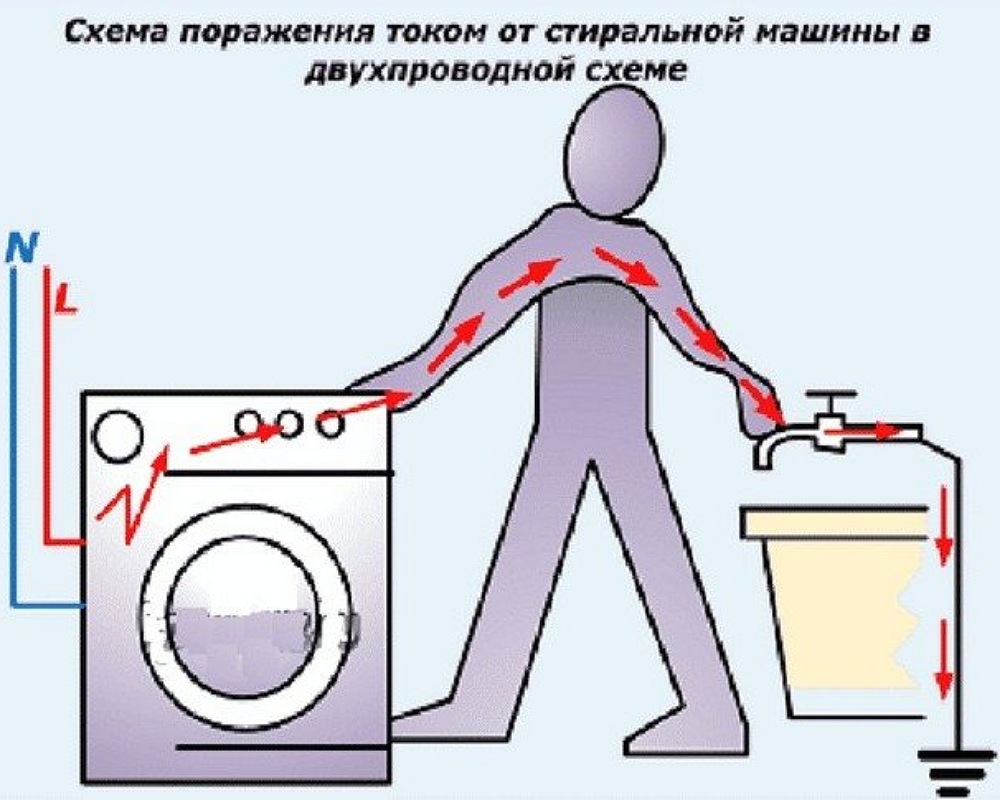 Схема поражения током от стиральной машины в двухпроводной схеме

N

L